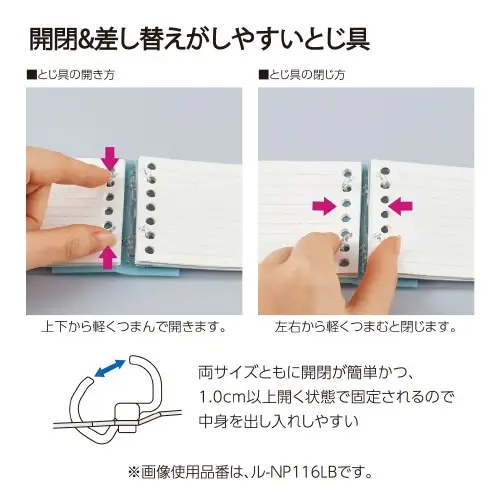 開閉&差し替えがしやすいとじ具

■とじ具の開き方

上下から軽くつまんで開きます。

■とじ具の閉じ方

左右から軽くつまむと閉じます。

両サイズともに開閉が簡単かつ、1.0cm以上開く状態で固定されるので中身を出し入れしやすい

※画像使用品番は、ル-NP116LBです。